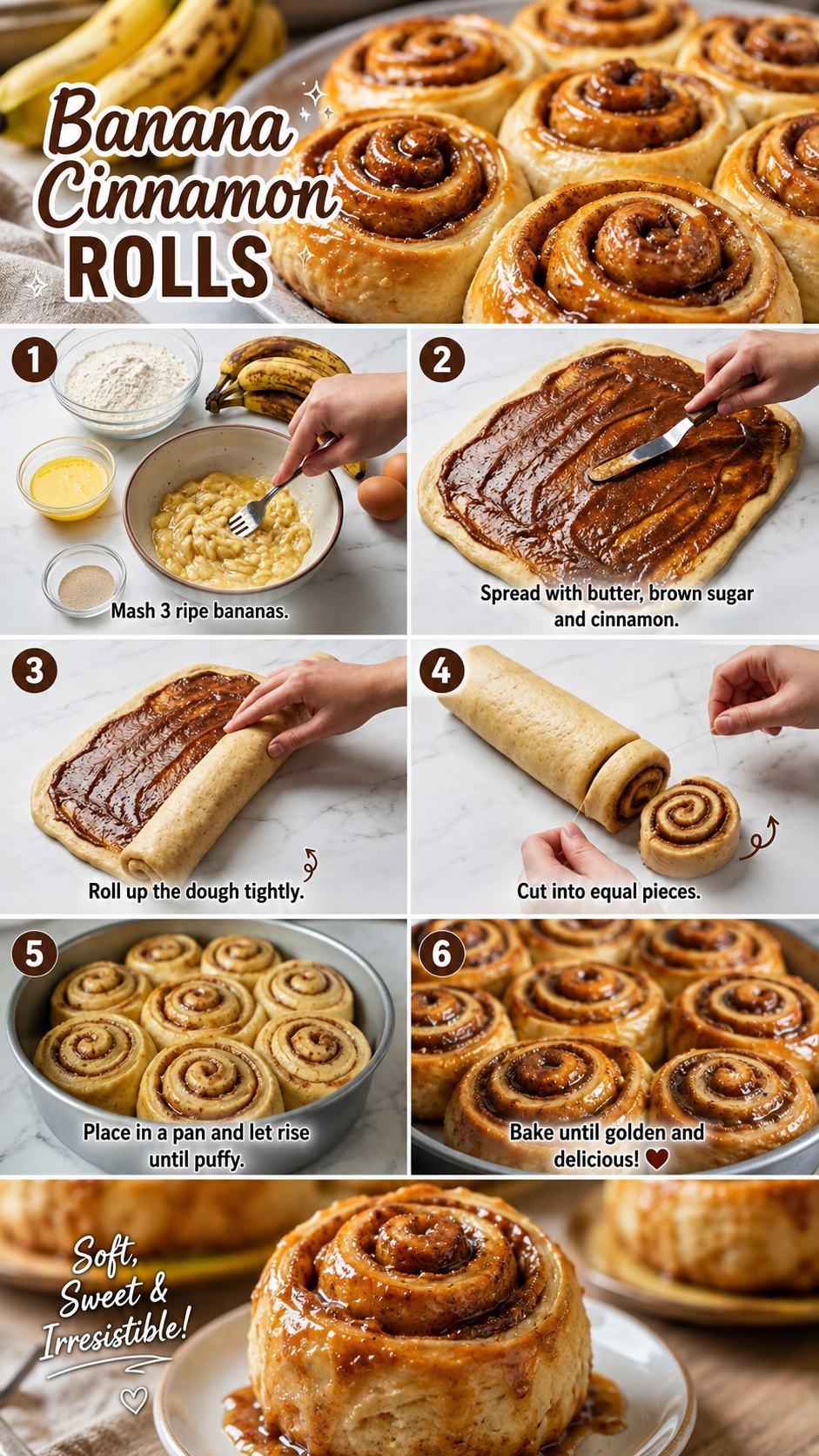 Banana Cinnamon ROLLS

1
Mash 3 ripe bananas.

2
Spread with butter, brown sugar and cinnamon.

3
Roll up the dough tightly.

4
Cut into equal pieces.

5
Place in a pan and let rise until puffy.

6
Bake until golden and delicious!

Soft, Sweet & Irresistible!