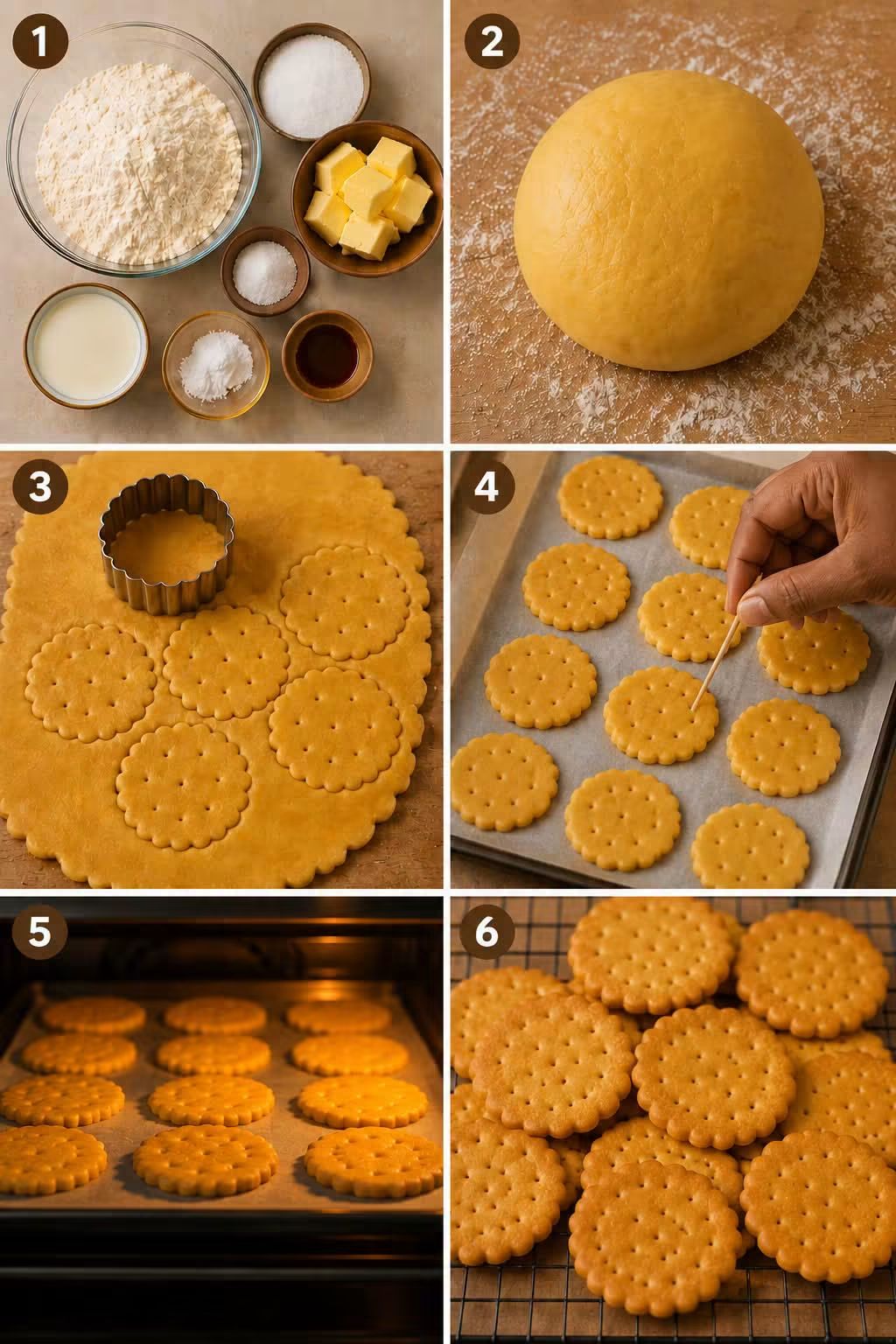 1

2

3

4

5

6